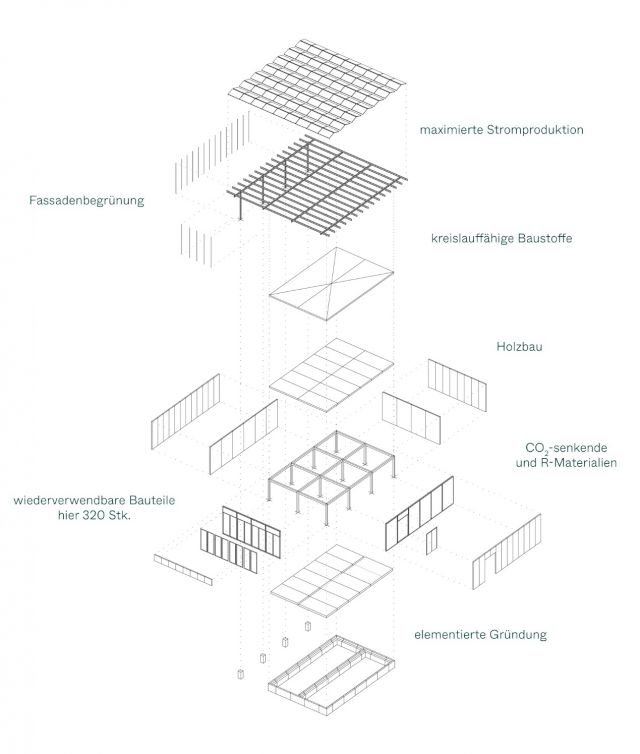 maximierte Stromproduktion

Fassadenbegrünung

kreislauffähige Baustoffe

Holzbau

$CO_2$-senkende und R-Materialien

wiederverwendbare Bauteile hier 320 Stk.

elementierte Gründung